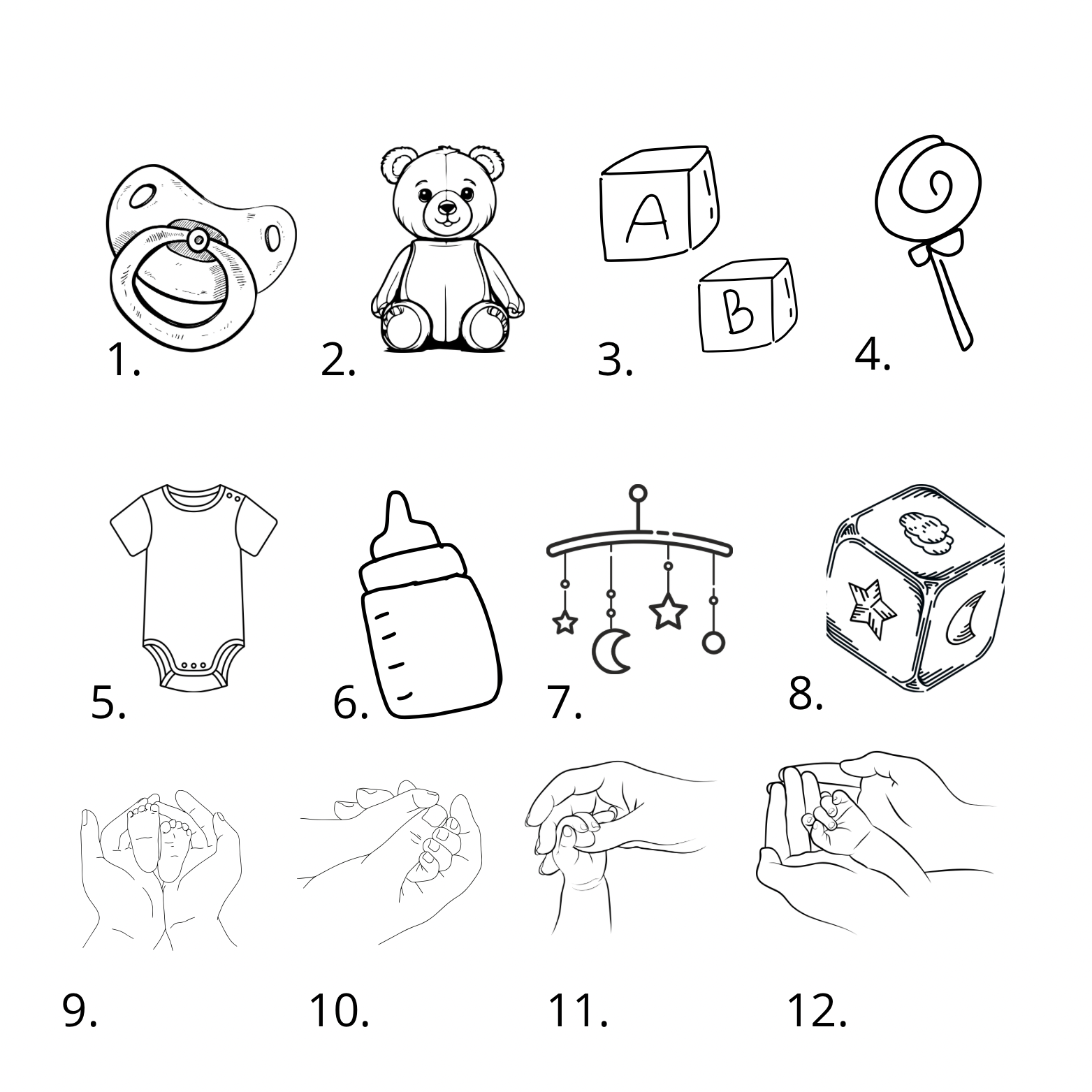 1.
2.
A
B
3.
4.

5.
6.
7.
8.

9.
10.
11.
12.