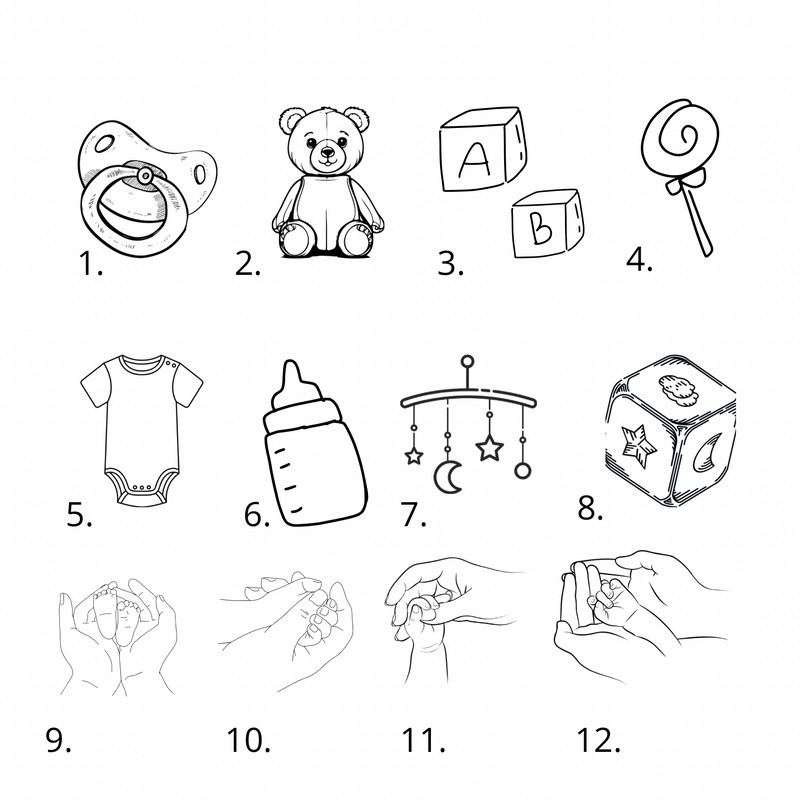 1. 2. A B 3. 4.

5. 6. 7. 8.

9. 10. 11. 12.